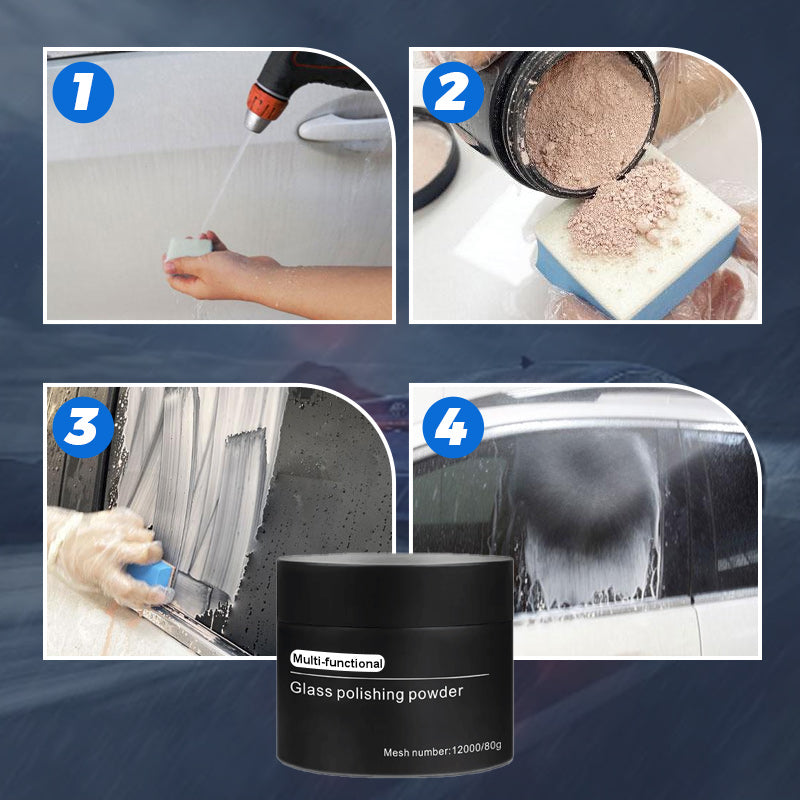 1

2

3

4

Multi-functional

Glass polishing powder

Mesh number:12000/80g