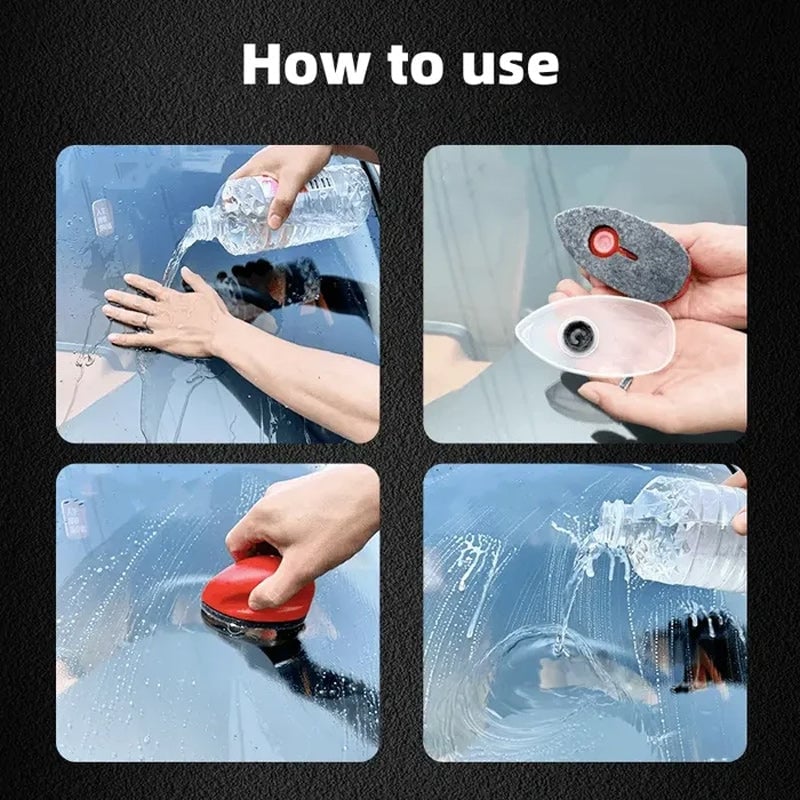 How to use